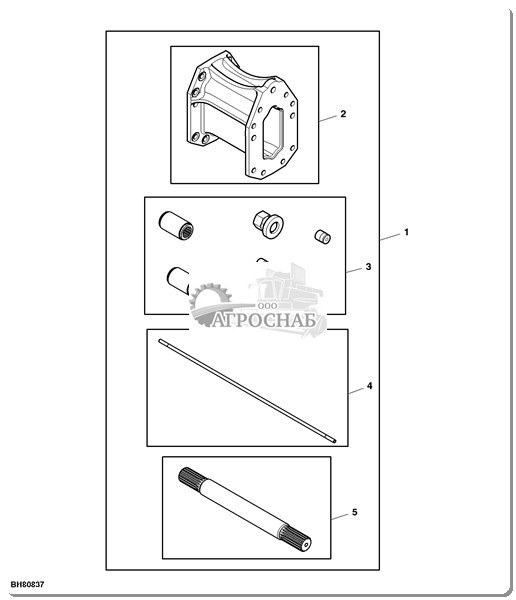 2

1

3

ООО
АГРОСНАБ

4

5

BH80837